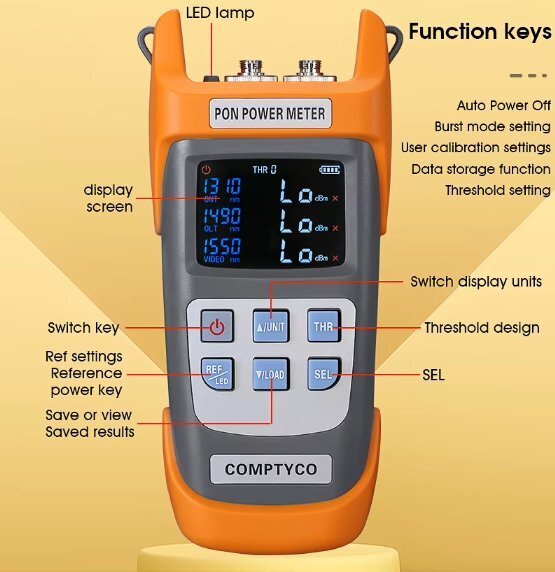 LED lamp

Function keys

Auto Power Off
Burst mode setting
User calibration settings
Data storage function
Threshold setting

PON POWER METER

display screen

THR 0

1310 ONT nm Lo dBm ×
1490 OLT nm Lo dBm ×
1550 VIDEO nm Lo dBm ×

Switch display units

Switch key

▲/UNIT

THR

Threshold design

Ref settings
Reference power key

REF LED

▼/LOAD

SEL

SEL

Save or view
Saved results

COMPTYCO