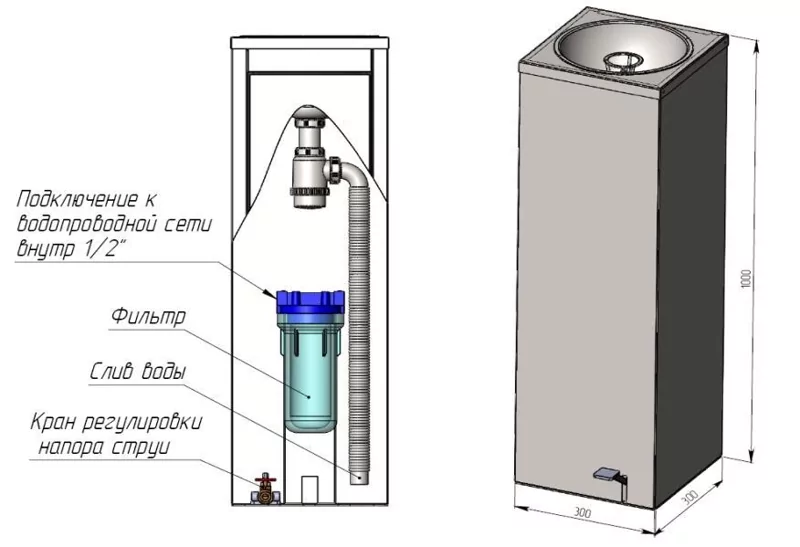 Подключение к водопроводной сети внутр 1/2"

Фильтр

Слив воды

Кран регулировки напора струи

1000

300

300