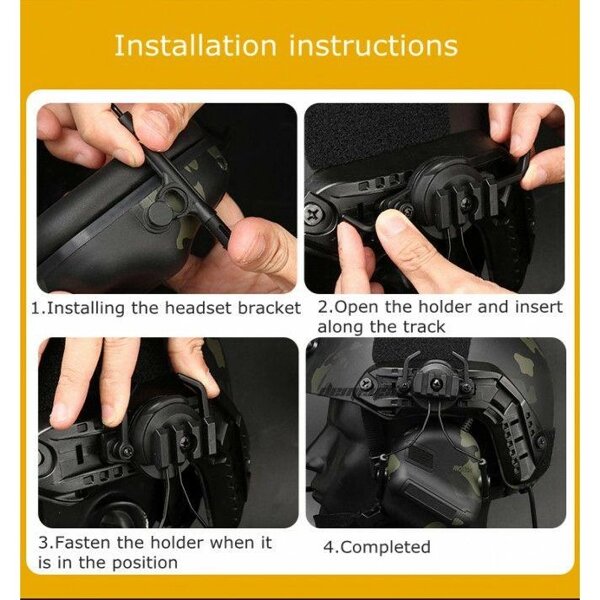 Installation instructions

1.Installing the headset bracket

2.Open the holder and insert along the track

3.Fasten the holder when it is in the position

4.Completed