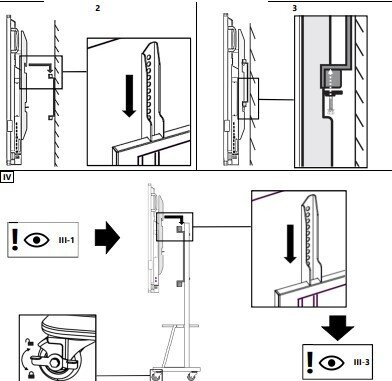 2

3

IV

III-1

III-3