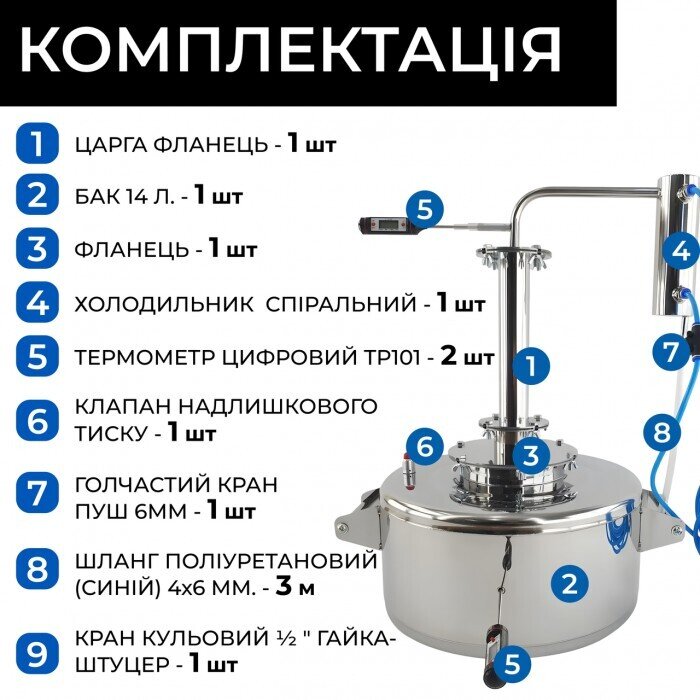 КОМПЛЕКТАЦІЯ

1 ЦАРГА ФЛАНЕЦЬ - 1 шт

2 БАК 14 Л. - 1 шт

3 ФЛАНЕЦЬ - 1 шт

4 ХОЛОДИЛЬНИК СПІРАЛЬНИЙ - 1 шт

5 ТЕРМОМЕТР ЦИФРОВИЙ ТР101 - 2 шт

6 КЛАПАН НАДЛИШКОВОГО ТИСКУ - 1 шт

7 ГОЛЧАСТИЙ КРАН ПУШ 6ММ - 1 шт

8 ШЛАНГ ПОЛІУРЕТАНОВИЙ (СИНІЙ) 4х6 ММ. - 3 м

9 КРАН КУЛЬОВИЙ ½ " ГАЙКА-ШТУЦЕР - 1 шт

5
4
7
1
8
6
3
2
5