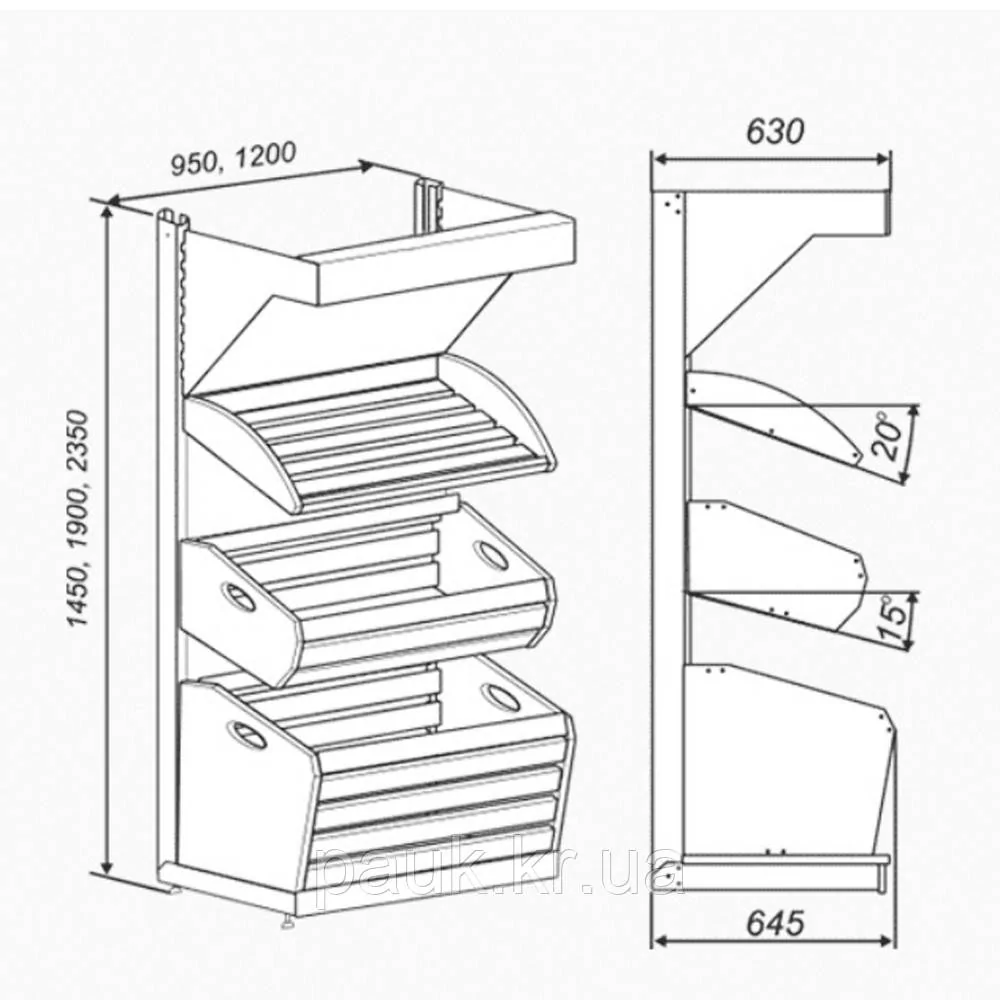 950, 1200

1450, 1900, 2350

630

20°

15°

645

pauk.kr.ua