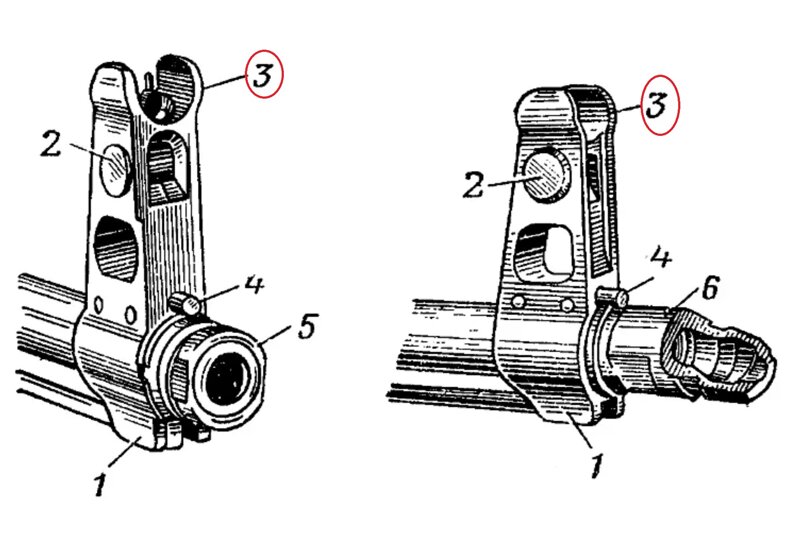 3
2
4
5
1
3
2
4
6
1