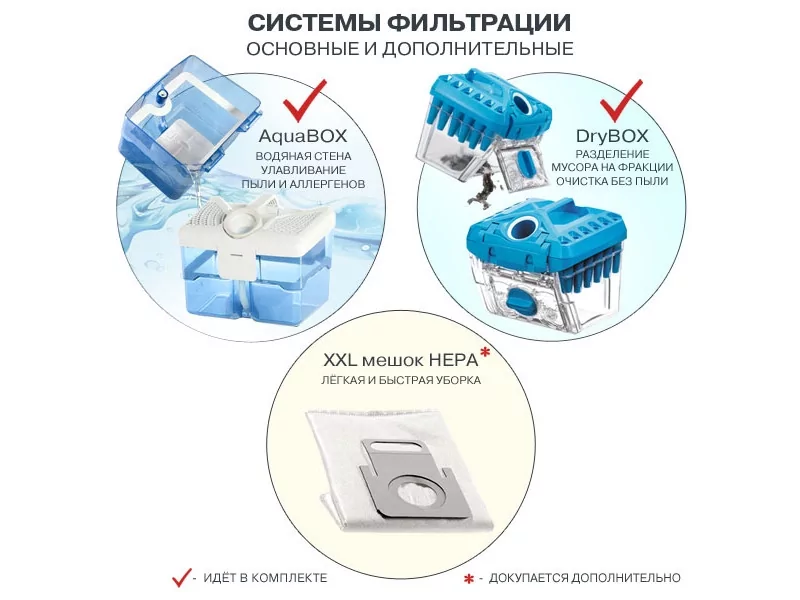 СИСТЕМЫ ФИЛЬТРАЦИИ
ОСНОВНЫЕ И ДОПОЛНИТЕЛЬНЫЕ

AquaBOX
ВОДЯНАЯ СТЕНА
УЛАВЛИВАНИЕ
ПЫЛИ И АЛЛЕРГЕНОВ

DryBOX
РАЗДЕЛЕНИЕ
МУСОРА НА ФРАКЦИИ
ОЧИСТКА БЕЗ ПЫЛИ

XXL мешок HEPA*
ЛЁГКАЯ И БЫСТРАЯ УБОРКА

- ИДЁТ В КОМПЛЕКТЕ

* - ДОКУПАЕТСЯ ДОПОЛНИТЕЛЬНО