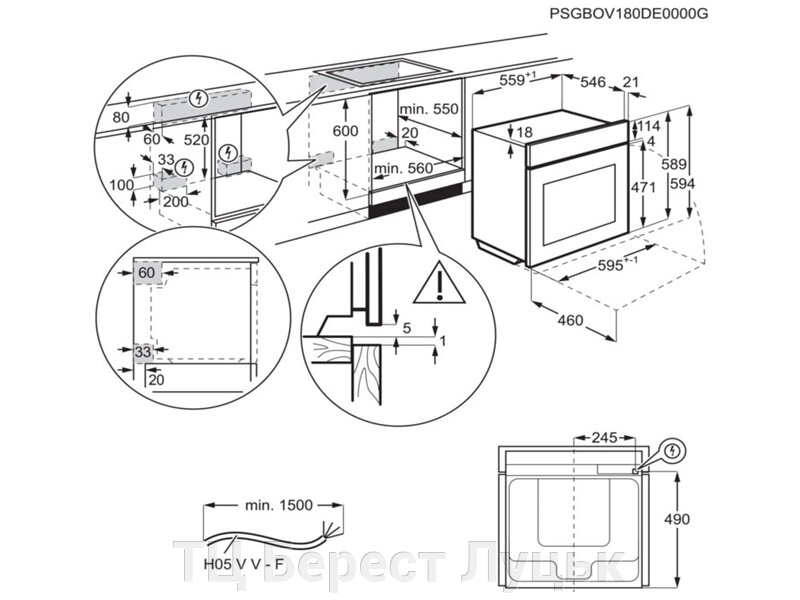 PSGBOV180DE0000G

80
60
520
33
100
200
600
min. 550
20
min. 560
$559^{+1}$
546
21
18
114
4
589
594
471
$595^{+-1}$
460
60
33
20
5
1
245
490
min. 1500
H05 V V - F
ТЦ Берест Луцьк