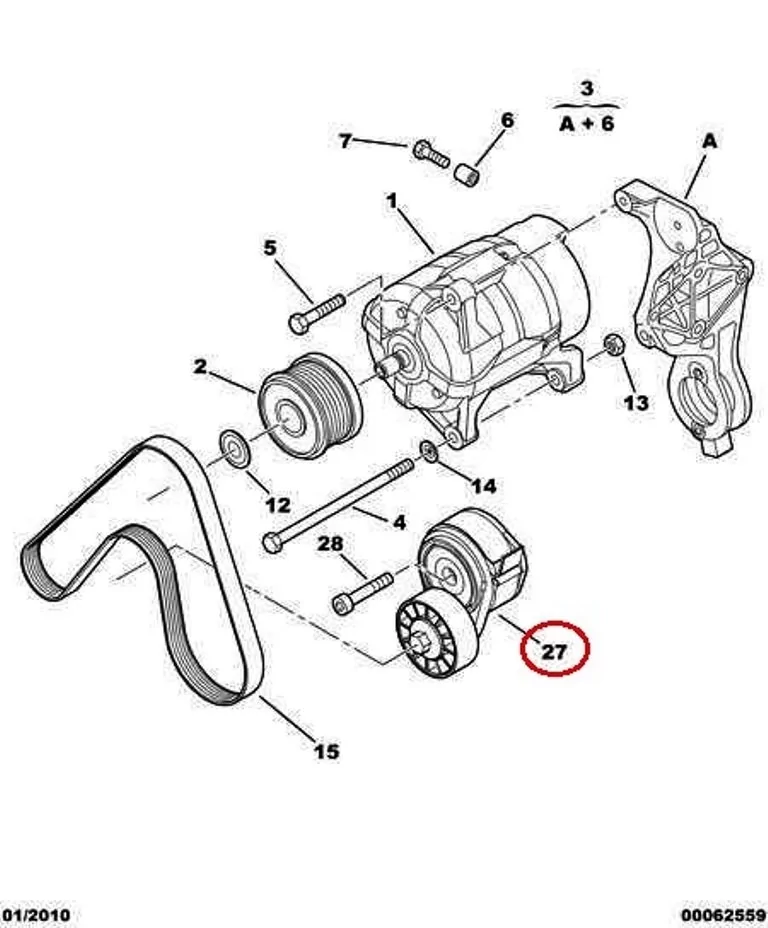 3
A + 6

7
6
A
1
5
2
13
12
14
4
28
27
15

01/2010
00062559