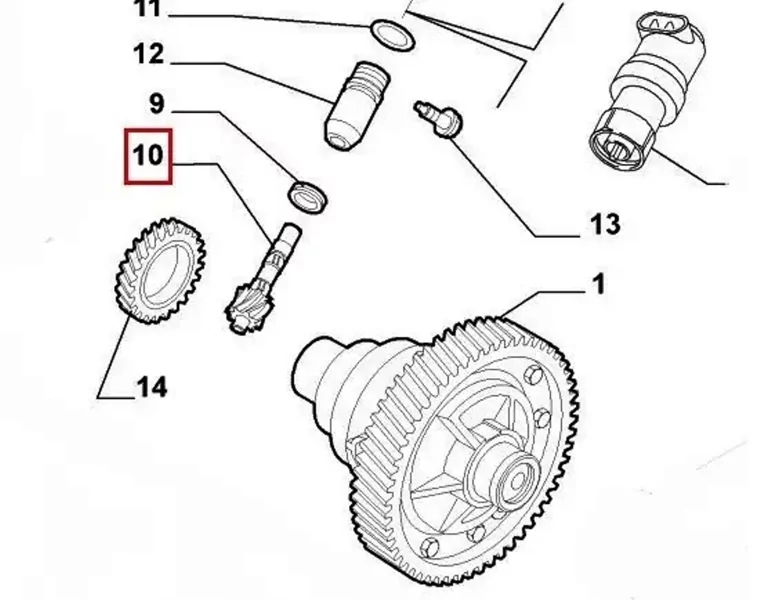 11
12
9
10
13
1
14