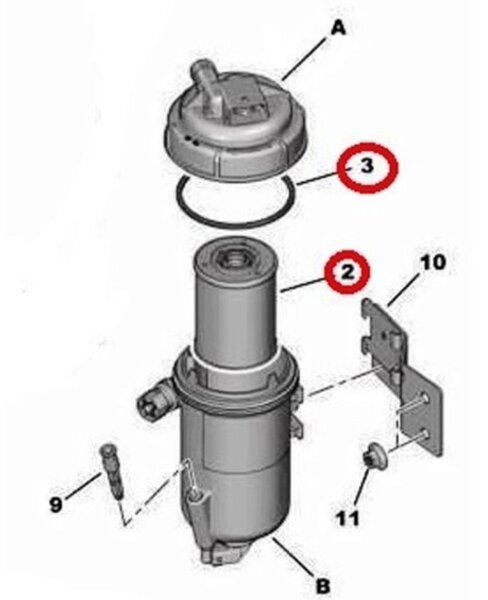 A
3
2
10
9
11
B