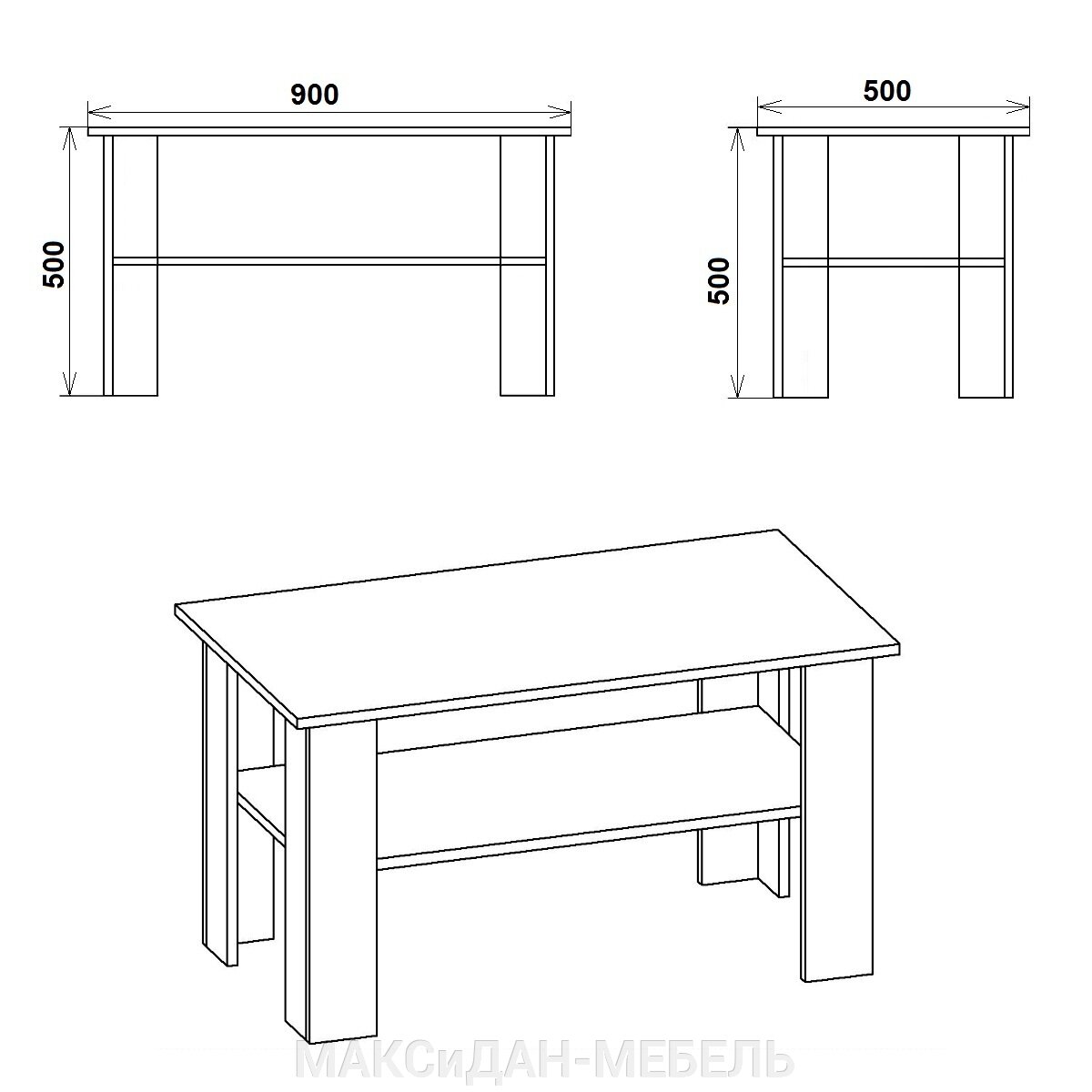 900

500

500

500

МАКСиДАН-МЕБЕЛЬ