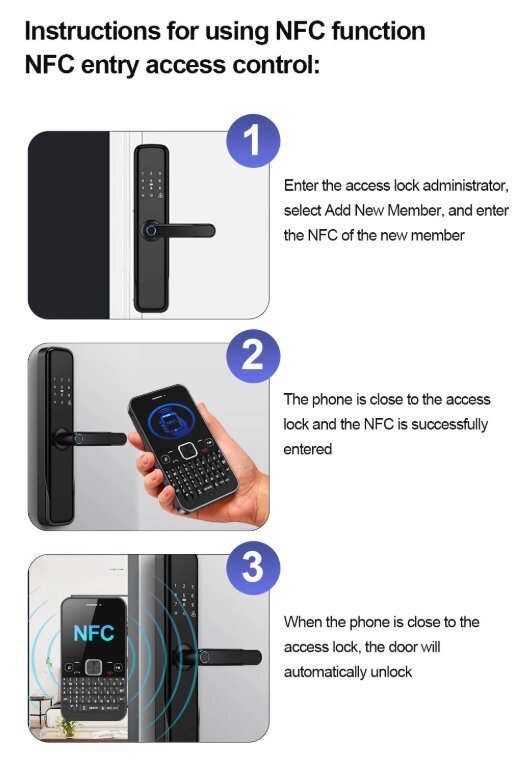 Instructions for using NFC function
NFC entry access control:

1

Enter the access lock administrator, select Add New Member, and enter the NFC of the new member

2

The phone is close to the access lock and the NFC is successfully entered

3

NFC

When the phone is close to the access lock, the door will automatically unlock