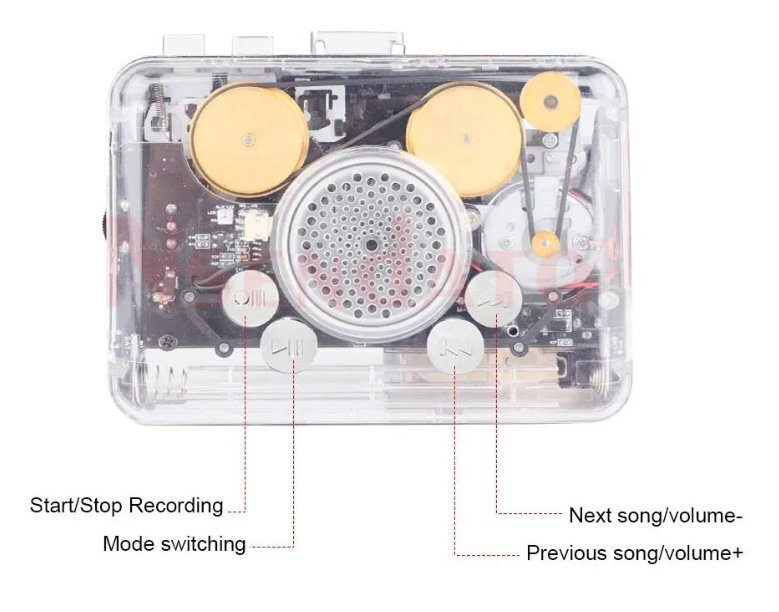 Start/Stop Recording
Mode switching
Next song/volume-
Previous song/volume+