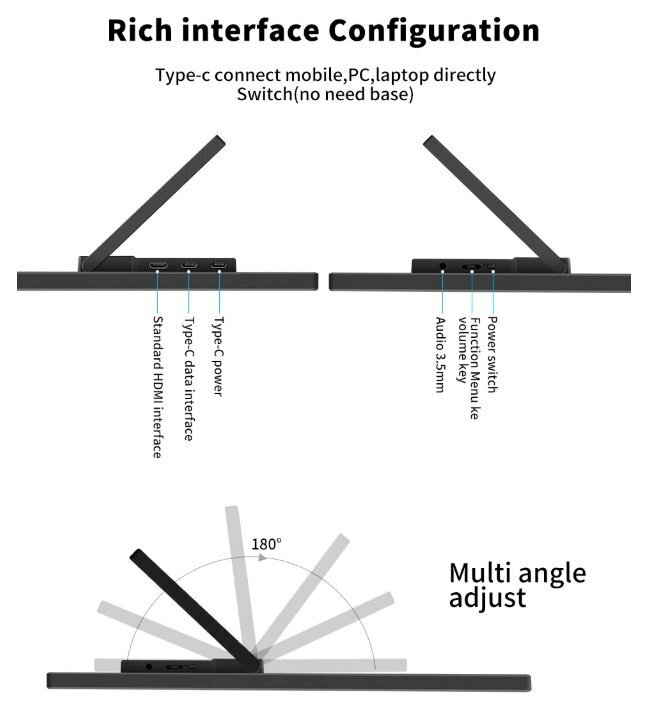 Rich interface Configuration

Type-c connect mobile,PC,laptop directly
Switch(no need base)

Standard HDMI interface
Type-C data interface
Type-C power

Audio 3.5mm
Function Menu ke volume key
Power switch

180°

Multi angle adjust