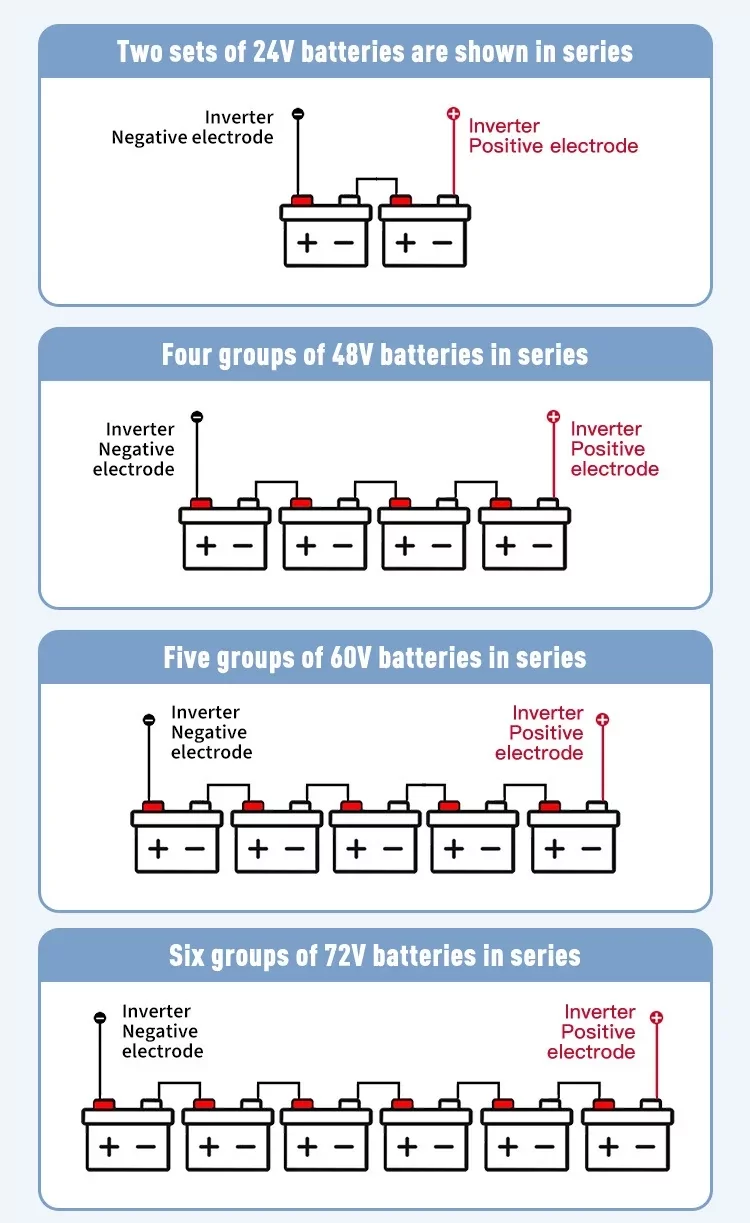 Two sets of 24V batteries are shown in series

Inverter
Negative electrode

Inverter
Positive electrode

+ −
+ −

Four groups of 48V batteries in series

Inverter
Negative
electrode

Inverter
Positive
electrode

+ −
+ −
+ −
+ −

Five groups of 60V batteries in series

Inverter
Negative
electrode

Inverter
Positive
electrode

+ −
+ −
+ −
+ −
+ −

Six groups of 72V batteries in series

Inverter
Negative
electrode

Inverter
Positive
electrode

+ −
+ −
+ −
+ −
+ −
+ −