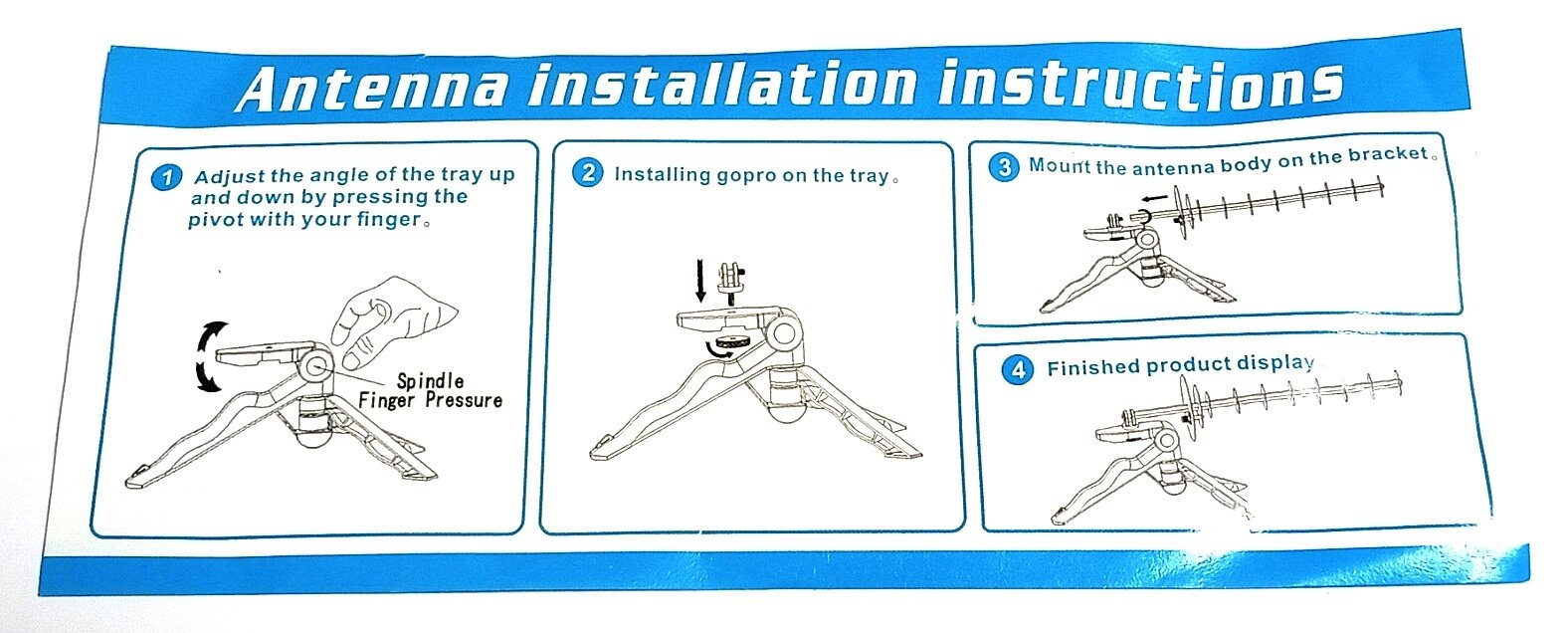 Antenna installation instructions

1 Adjust the angle of the tray up and down by pressing the pivot with your finger。

Spindle
Finger Pressure

2 Installing gopro on the tray。

3 Mount the antenna body on the bracket。

4 Finished product display