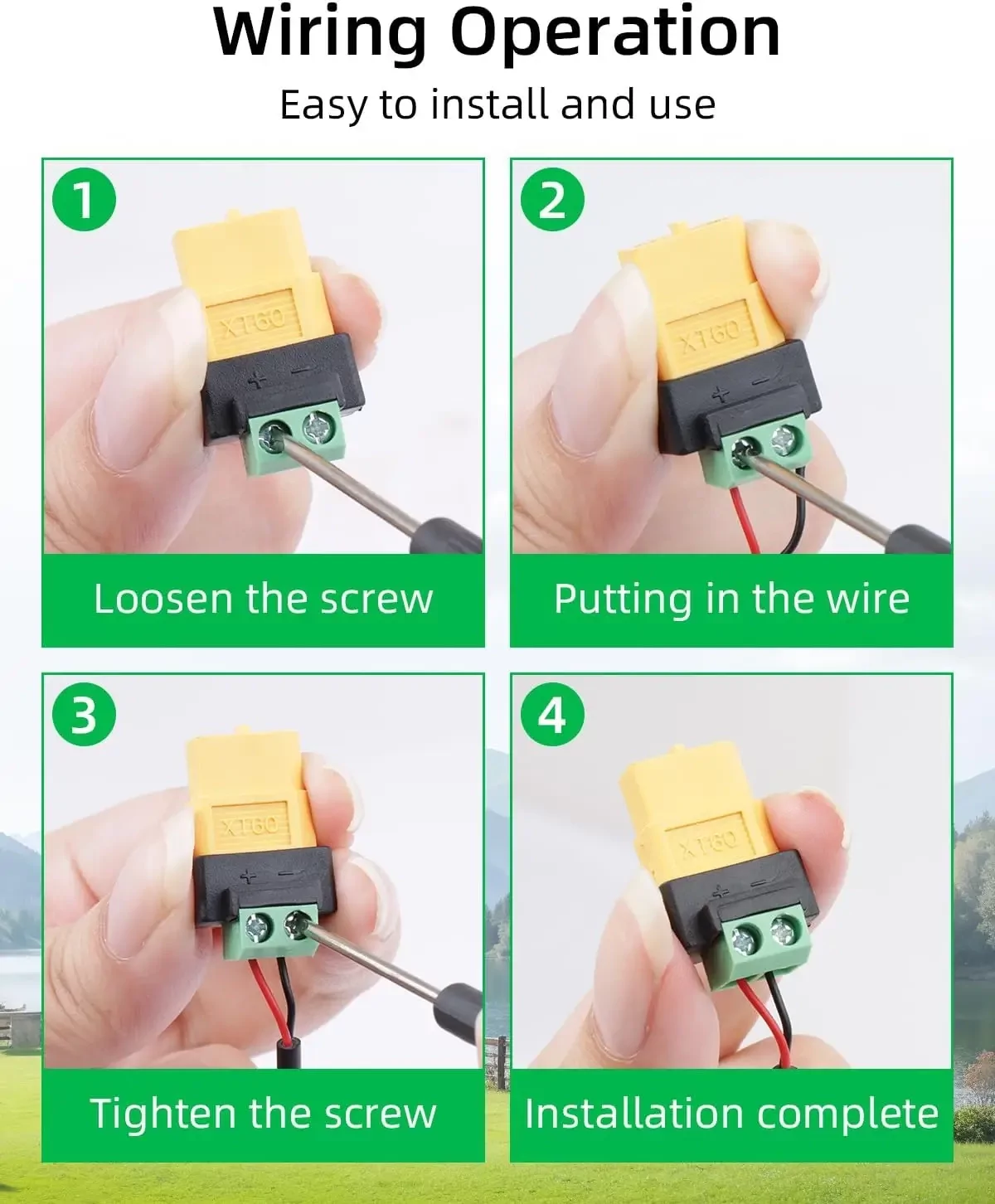 Wiring Operation

Easy to install and use

1

XT60

+ −

Loosen the screw

2

XT60

+ −

Putting in the wire

3

XT60

+ −

Tighten the screw

4

XT60

+ −

Installation complete